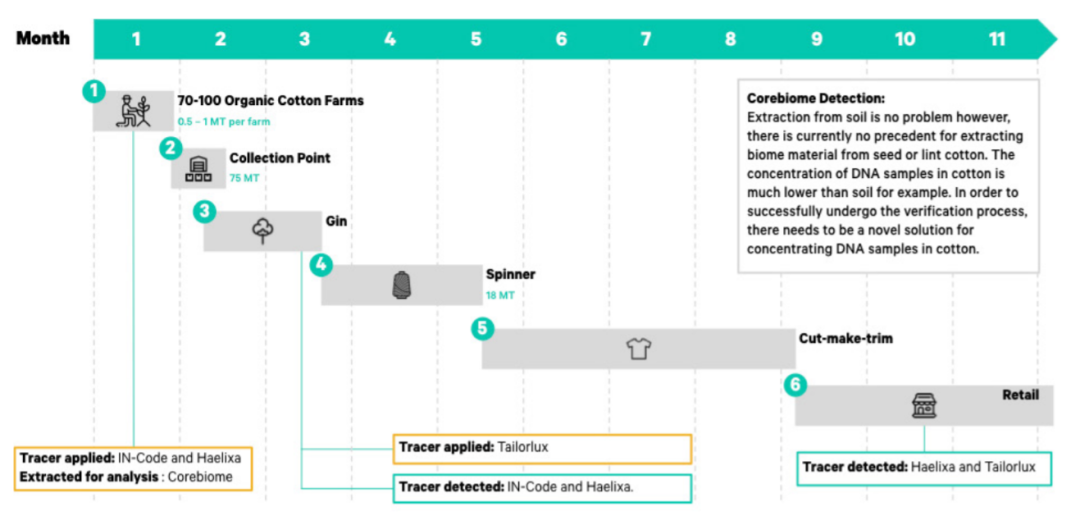 Month 1 2 3 4 5 6 7 8 9 10 11

1 70-100 Organic Cotton Farms
0.5 – 1 MT per farm

2 Collection Point
75 MT

3 Gin

4 Spinner
18 MT

5 Cut-make-trim

6 Retail

Corebiome Detection:
Extraction from soil is no problem however, there is currently no precedent for extracting biome material from seed or lint cotton. The concentration of DNA samples in cotton is much lower than soil for example. In order to successfully undergo the verification process, there needs to be a novel solution for concentrating DNA samples in cotton.

Tracer applied: IN-Code and Haelixa
Extracted for analysis : Corebiome

Tracer applied: Tailorlux

Tracer detected: IN-Code and Haelixa.

Tracer detected: Haelixa and Tailorlux